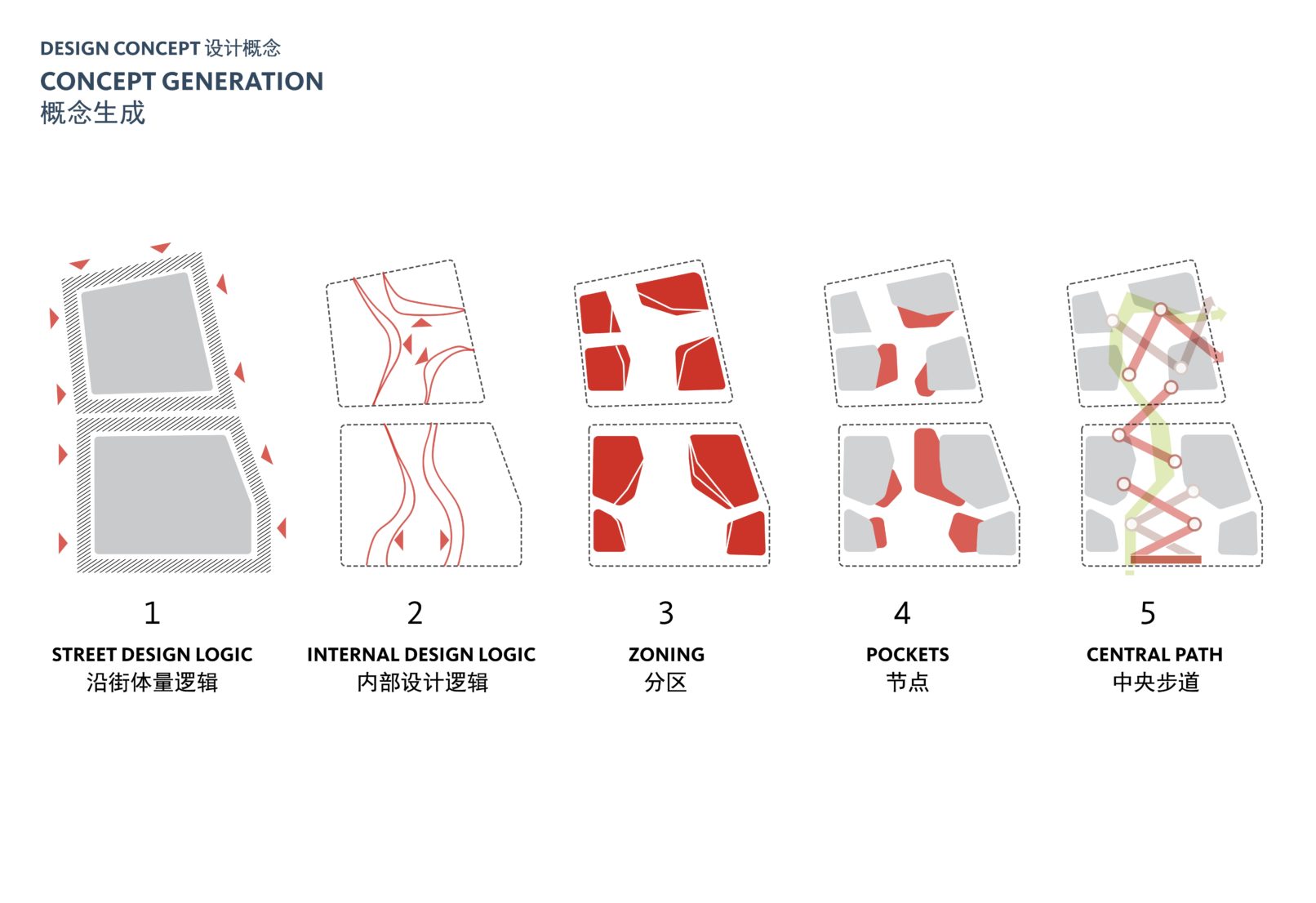 DESIGN CONCEPT 设计概念
CONCEPT GENERATION
概念生成

1
STREET DESIGN LOGIC
沿街体量逻辑

2
INTERNAL DESIGN LOGIC
内部设计逻辑

3
ZONING
分区

4
POCKETS
节点

5
CENTRAL PATH
中央步道